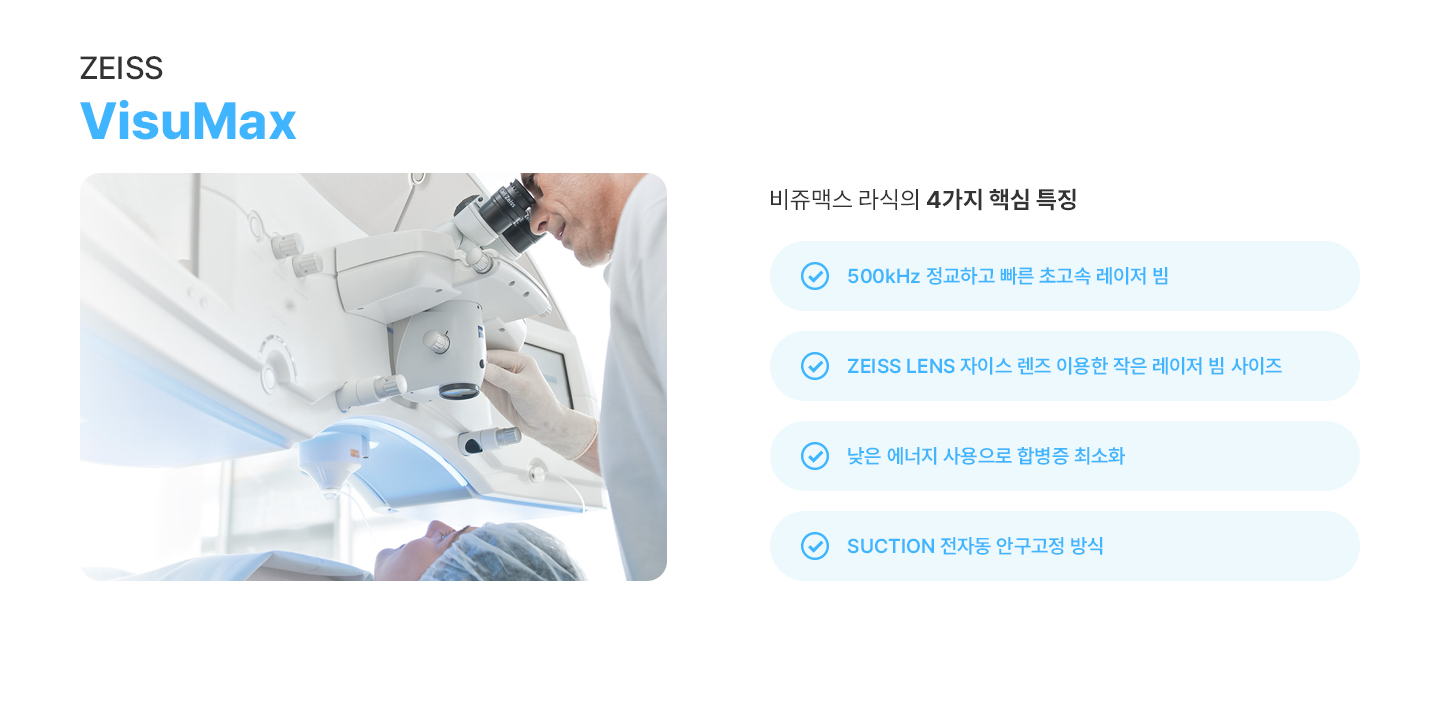 ZEISS
VisuMax

비쥬맥스 라식의 4가지 핵심 특징

500kHz 정교하고 빠른 초고속 레이저 빔

ZEISS LENS 자이스 렌즈 이용한 작은 레이저 빔 사이즈

낮은 에너지 사용으로 합병증 최소화

SUCTION 전자동 안구고정 방식